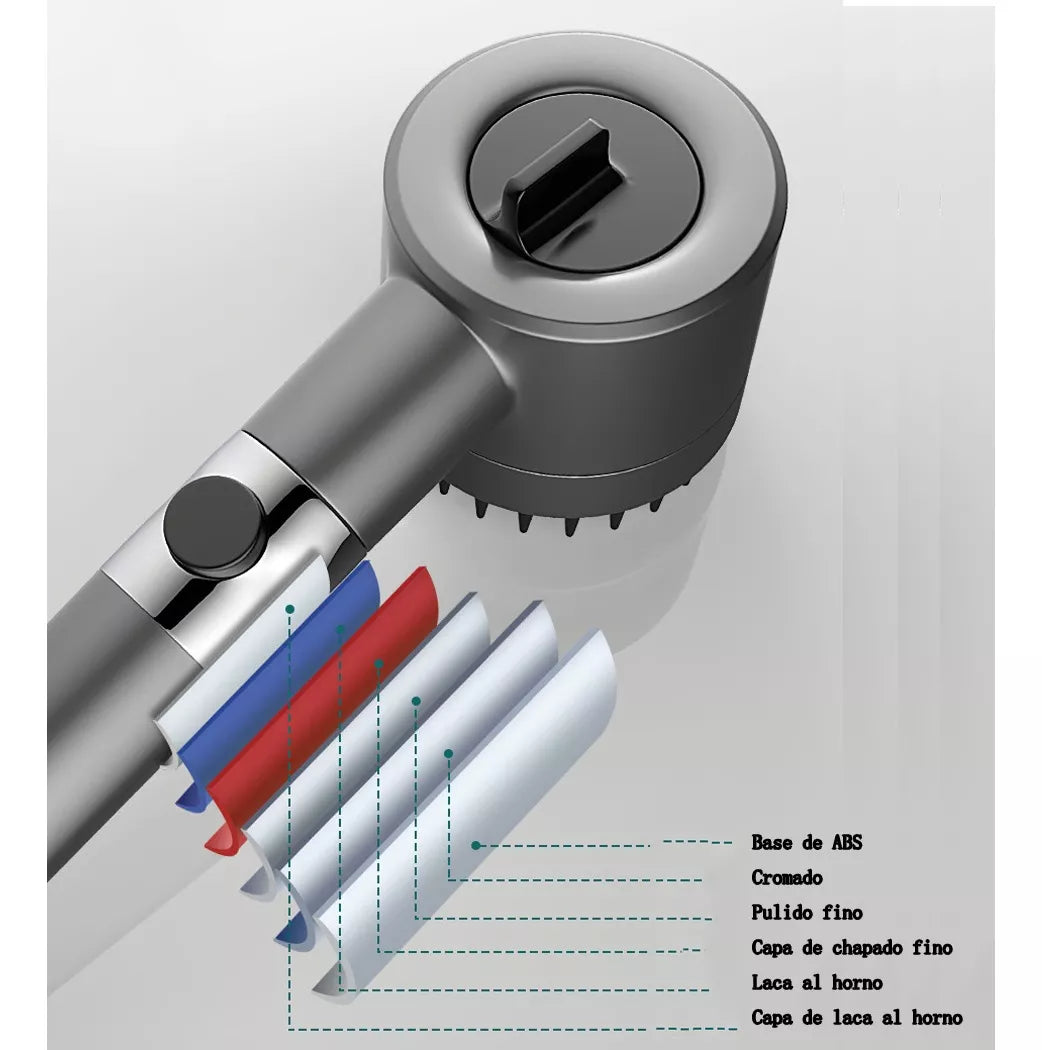 Base de ABS
Cromado
Pulido fino
Capa de chapado fino
Laca al horno
Capa de laca al horno