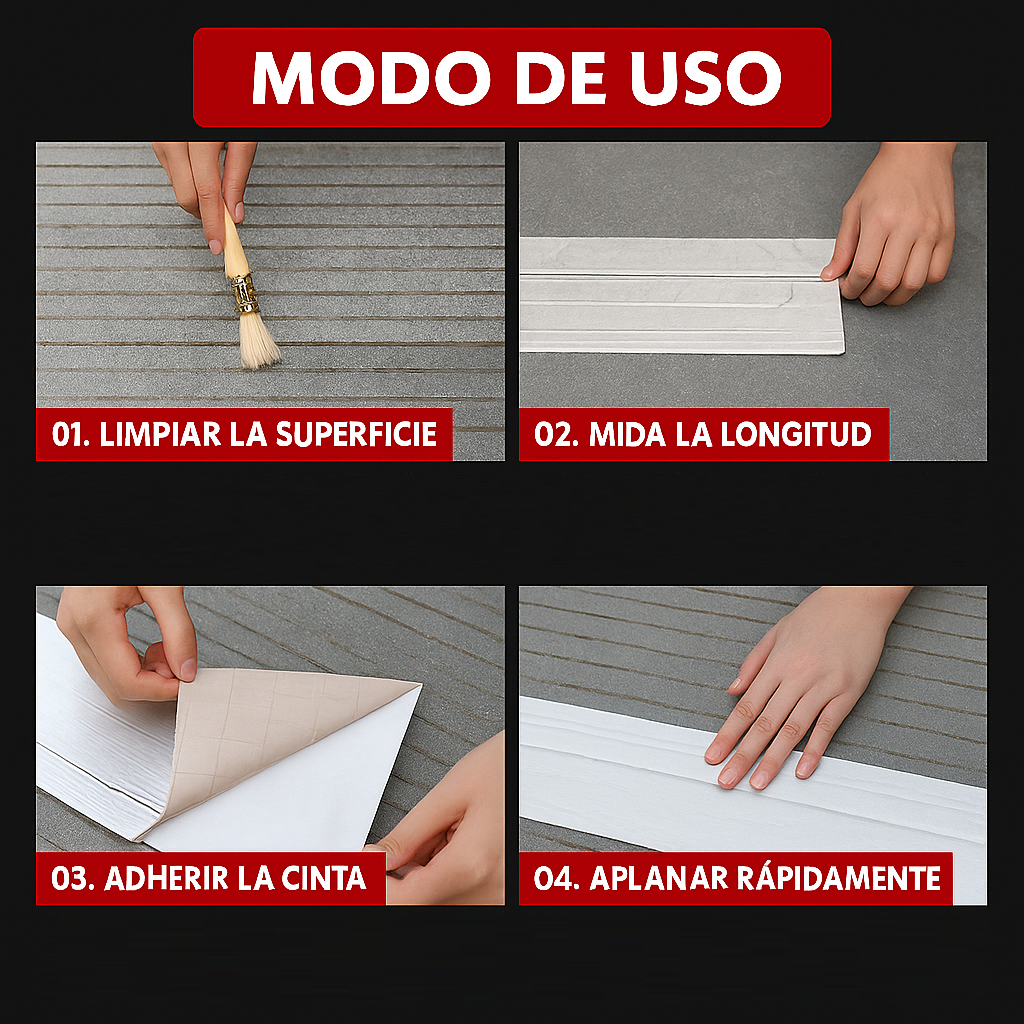 MODO DE USO

01. LIMPIAR LA SUPERFICIE

02. MIDA LA LONGITUD

03. ADHERIR LA CINTA

04. APLANAR RÁPIDAMENTE