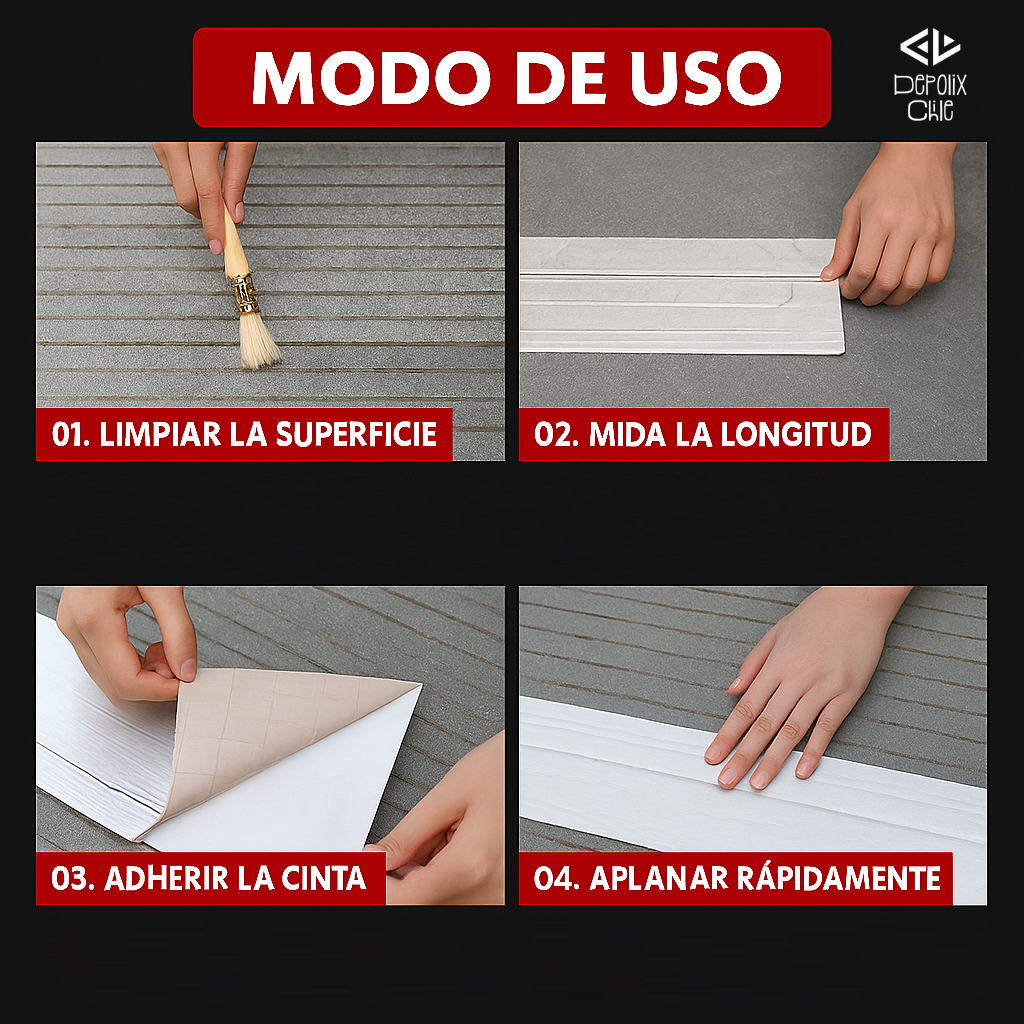 MODO DE USO

Depolix Chile

01. LIMPIAR LA SUPERFICIE

02. MIDA LA LONGITUD

03. ADHERIR LA CINTA

04. APLANAR RÁPIDAMENTE