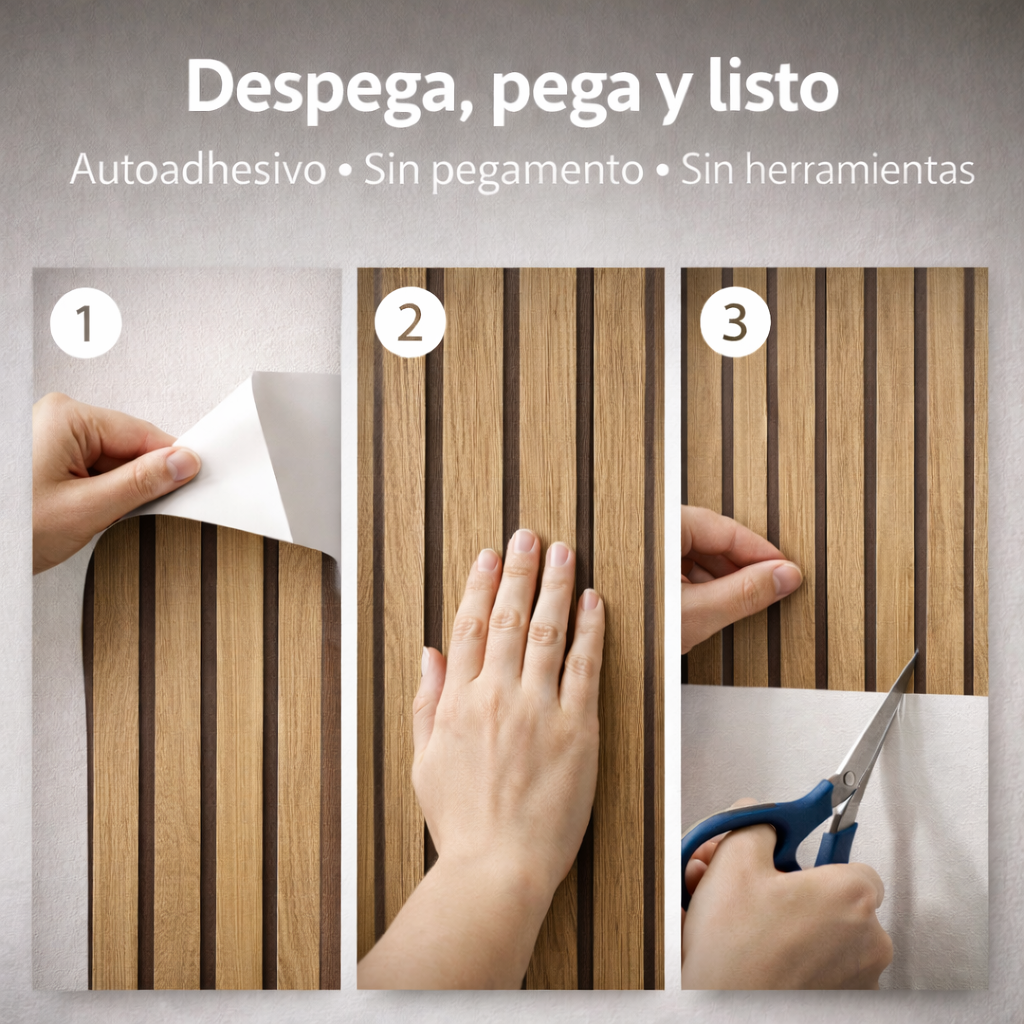 Despega, pega y listo

Autoadhesivo • Sin pegamento • Sin herramientas

1

2

3