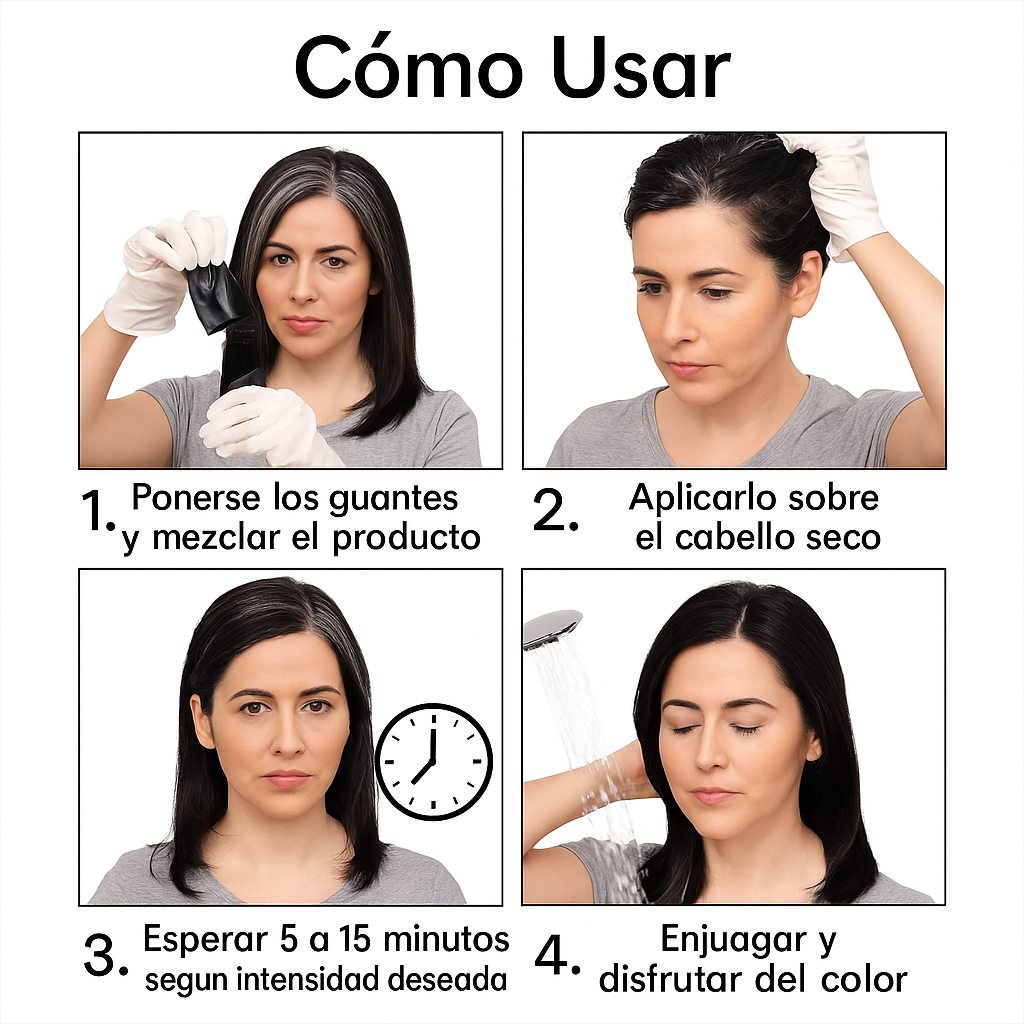 Cómo Usar

1. Ponerse los guantes y mezclar el producto

2. Aplicarlo sobre el cabello seco

3. Esperar 5 a 15 minutos segun intensidad deseada

4. Enjuagar y disfrutar del color