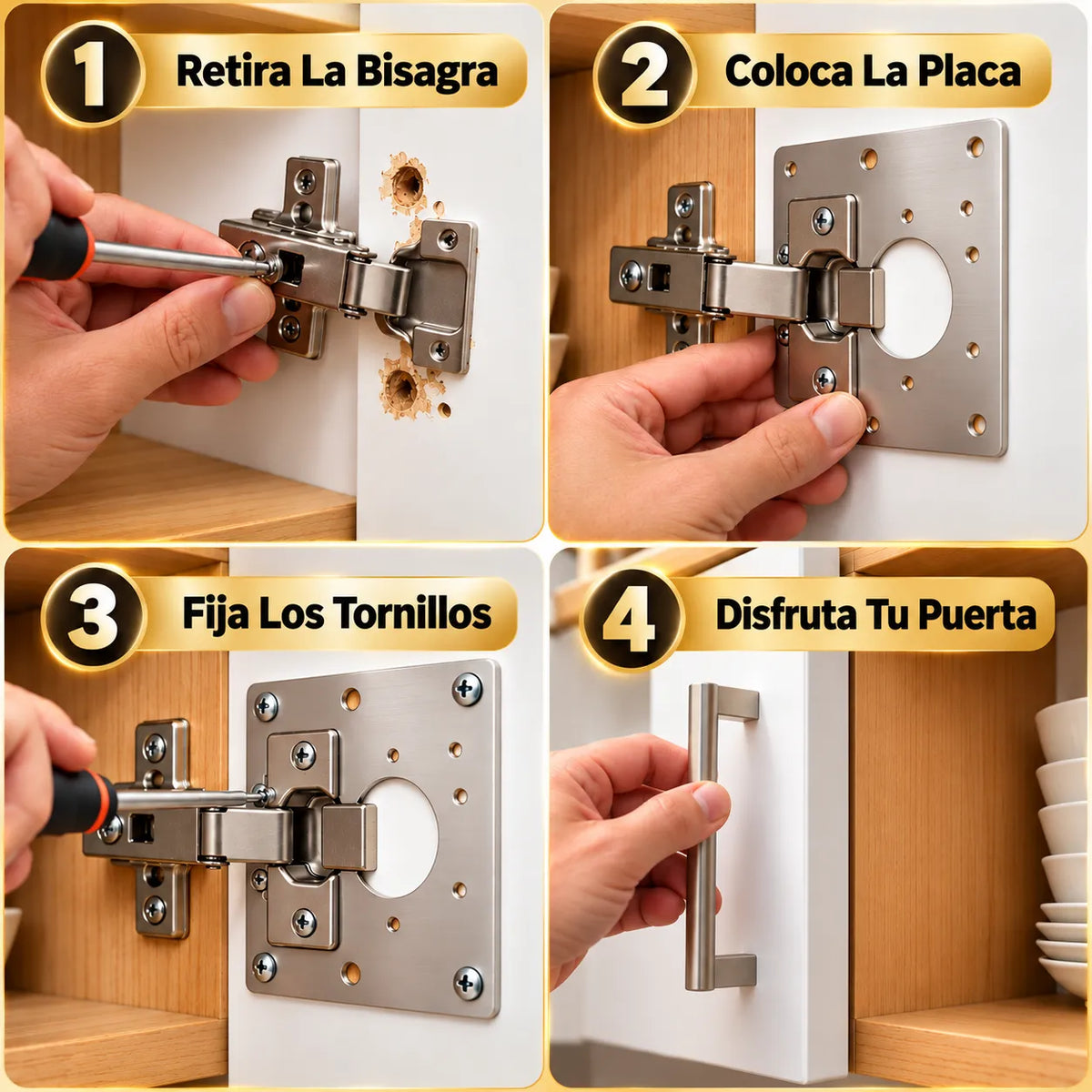 1 Retira La Bisagra

2 Coloca La Placa

3 Fija Los Tornillos

4 Disfruta Tu Puerta