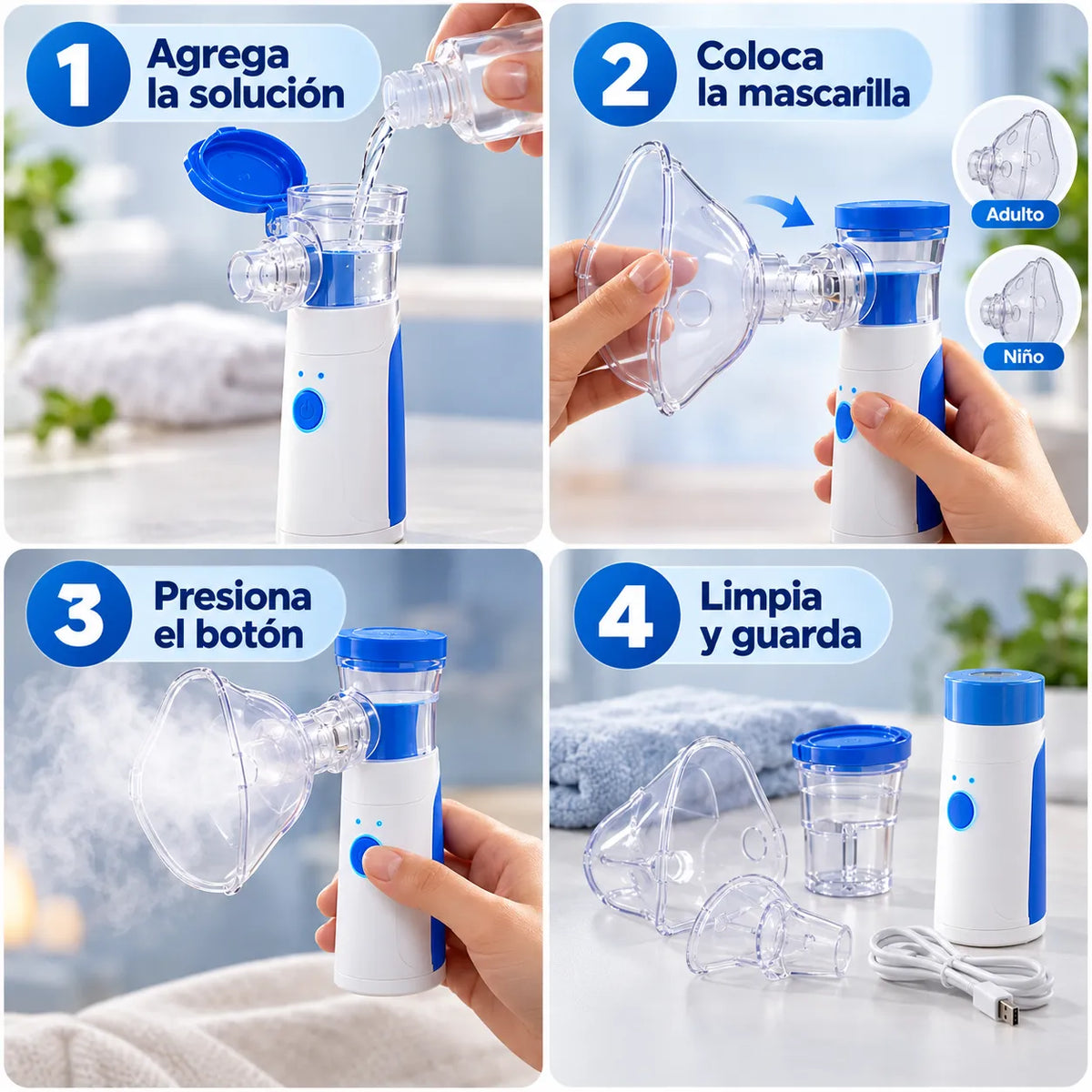 1 Agrega la solución

2 Coloca la mascarilla

Adulto

Niño

3 Presiona el botón

4 Limpia y guarda