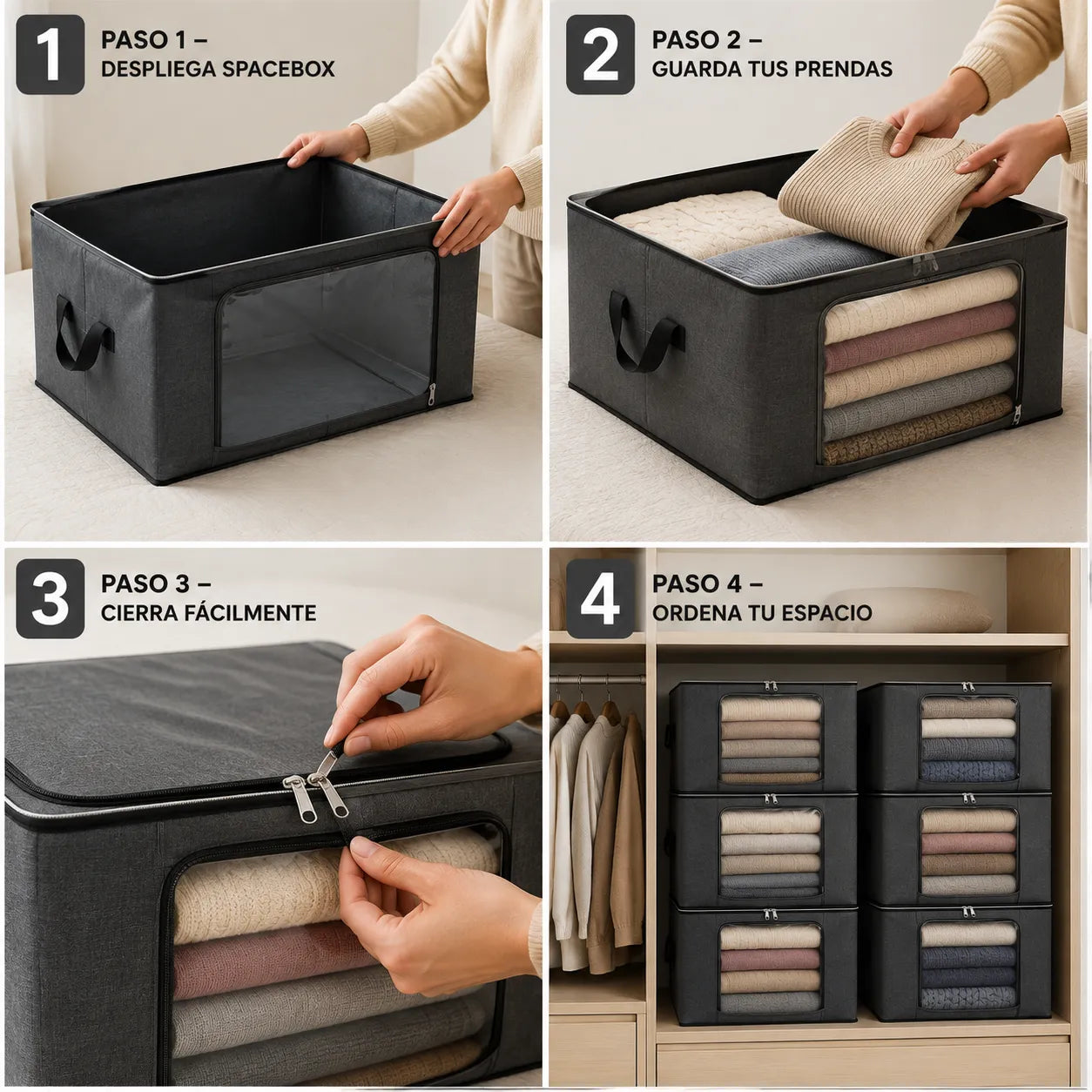 1
PASO 1 –
DESPLIEGA SPACEBOX

2
PASO 2 –
GUARDA TUS PRENDAS

3
PASO 3 –
CIERRA FÁCILMENTE

4
PASO 4 –
ORDENA TU ESPACIO