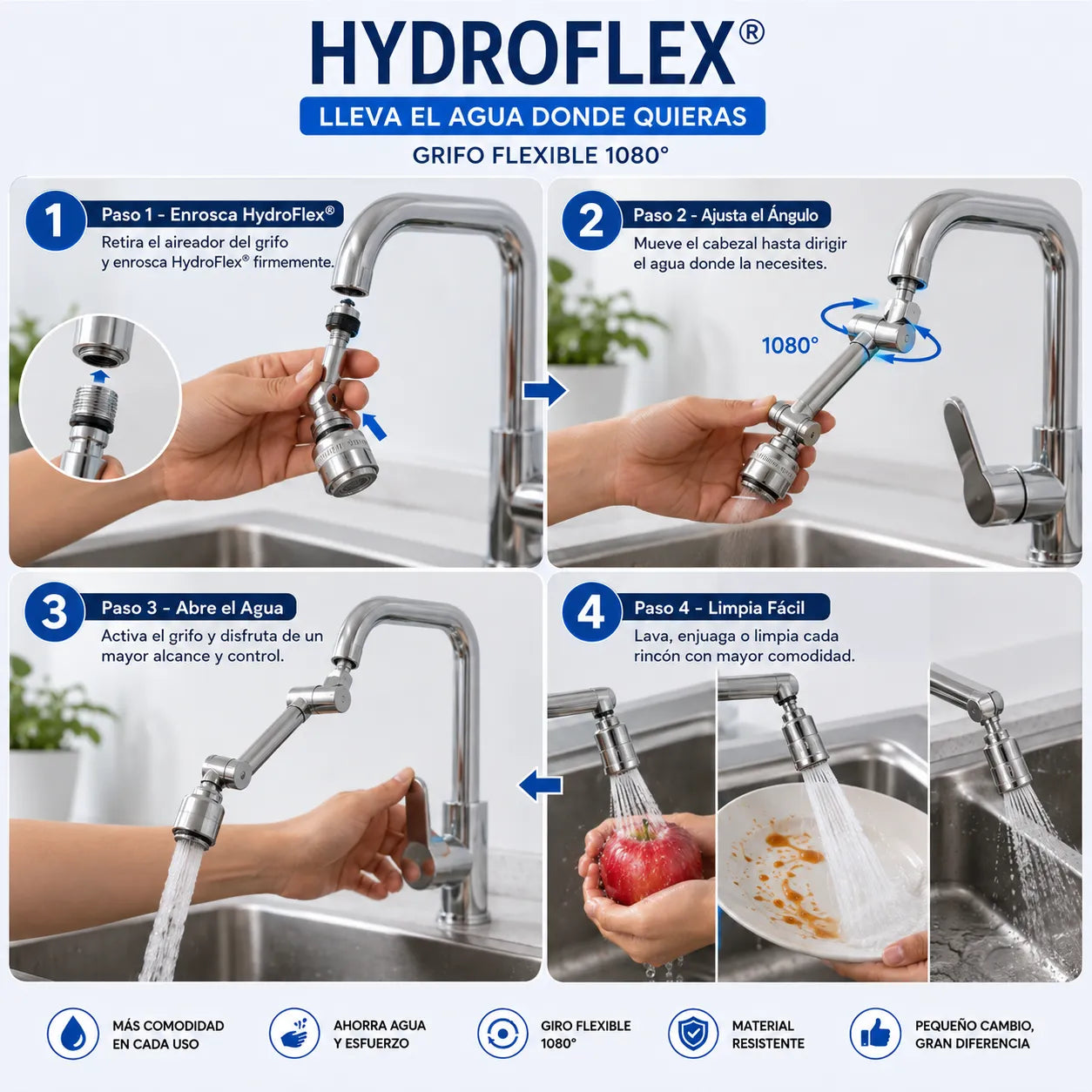 HYDROFLEX®

LLEVA EL AGUA DONDE QUIERAS

GRIFO FLEXIBLE 1080°

1 Paso 1 - Enrosca HydroFlex®

Retira el aireador del grifo y enrosca HydroFlex® firmemente.

2 Paso 2 - Ajusta el Ángulo

Mueve el cabezal hasta dirigir el agua donde la necesites.

1080°

3 Paso 3 - Abre el Agua

Activa el grifo y disfruta de un mayor alcance y control.

4 Paso 4 - Limpia Fácil

Lava, enjuaga o limpia cada rincón con mayor comodidad.

MÁS COMODIDAD EN CADA USO

AHORRA AGUA Y ESFUERZO

GIRO FLEXIBLE 1080°

MATERIAL RESISTENTE

PEQUEÑO CAMBIO, GRAN DIFERENCIA